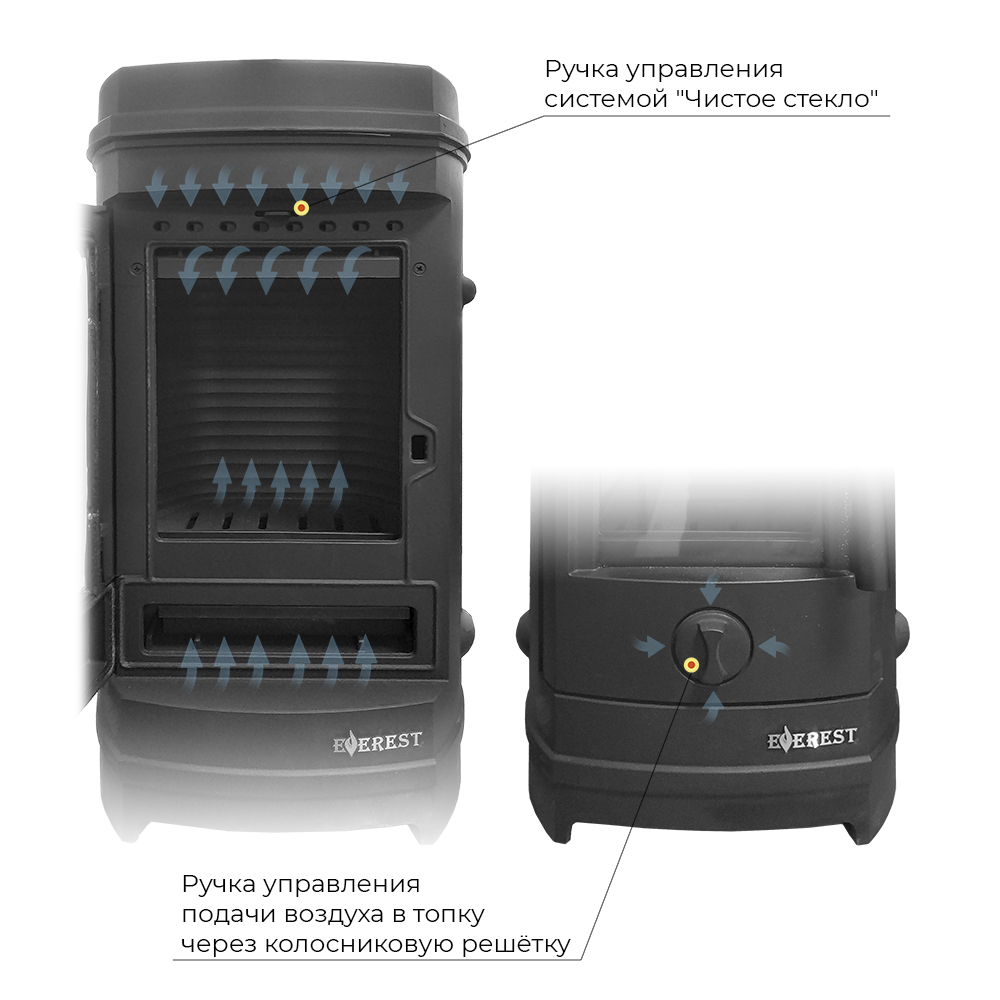 Ручка управления системой "Чистое стекло"

EVEREST

EVEREST

Ручка управления подачи воздуха в топку через колосниковую решётку