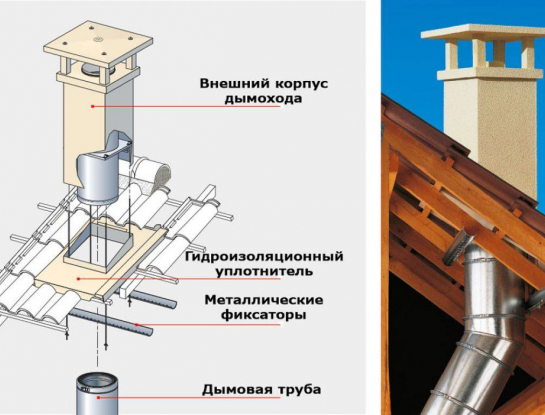 Внешний корпус дымохода

Гидроизоляционный уплотнитель

Металлические фиксаторы

Дымовая труба