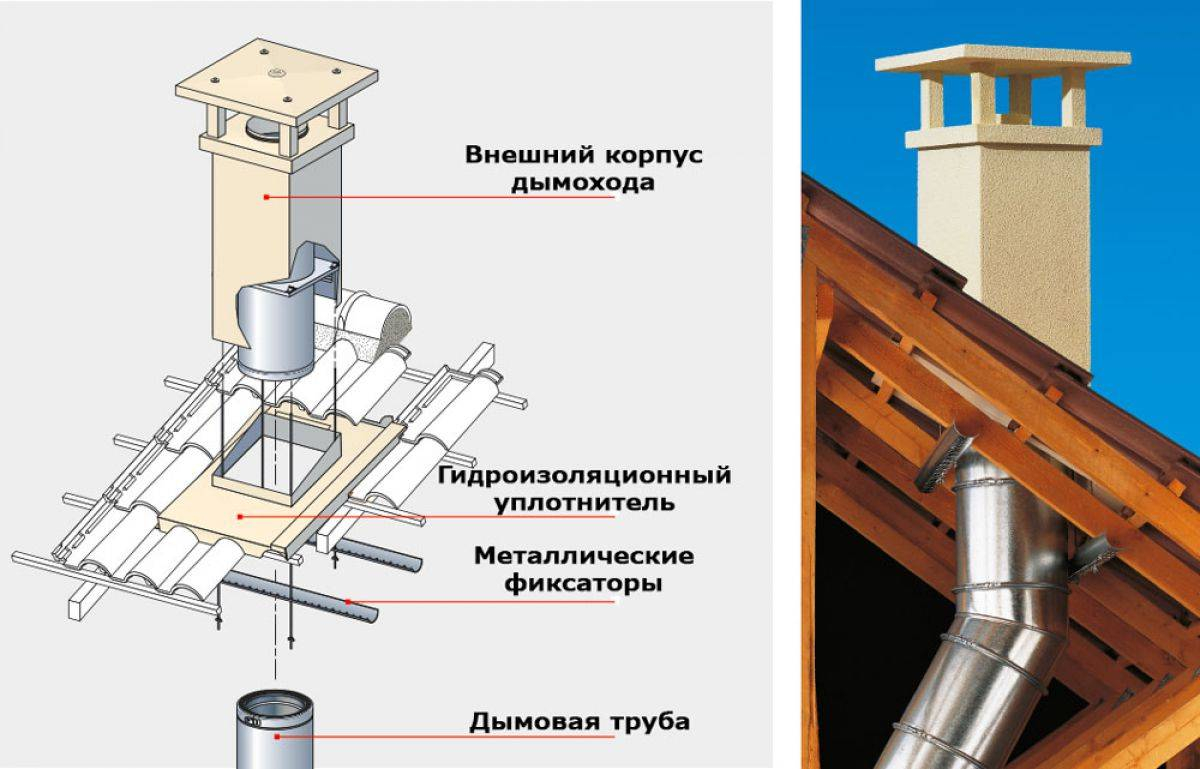 Внешний корпус дымохода

Гидроизоляционный уплотнитель

Металлические фиксаторы

Дымовая труба